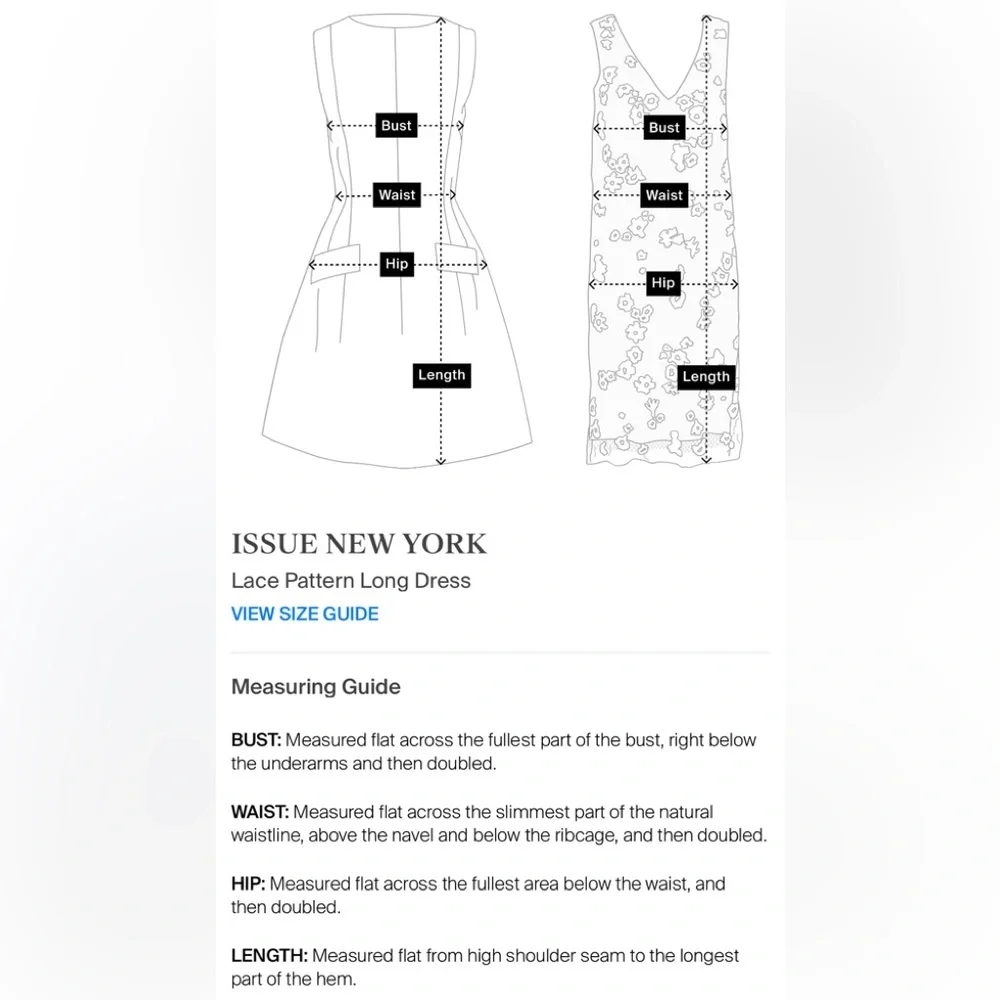 Bust
Waist
Hip
Length

Bust
Waist
Hip
Length

ISSUE NEW YORK
Lace Pattern Long Dress
VIEW SIZE GUIDE

Measuring Guide

BUST: Measured flat across the fullest part of the bust, right below the underarms and then doubled.

WAIST: Measured flat across the slimmest part of the natural waistline, above the navel and below the ribcage, and then doubled.

HIP: Measured flat across the fullest area below the waist, and then doubled.

LENGTH: Measured flat from high shoulder seam to the longest part of the hem.